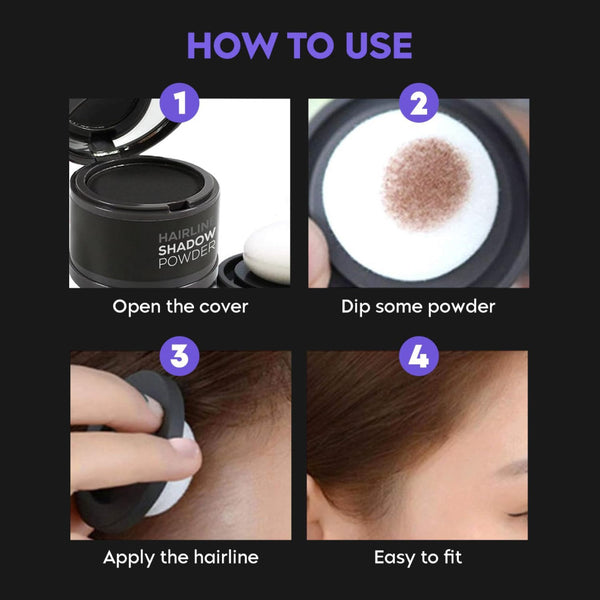 HOW TO USE

1

HAIRLINE
SHADOW
POWDER

Open the cover

2

Dip some powder

3

Apply the hairline

4

Easy to fit