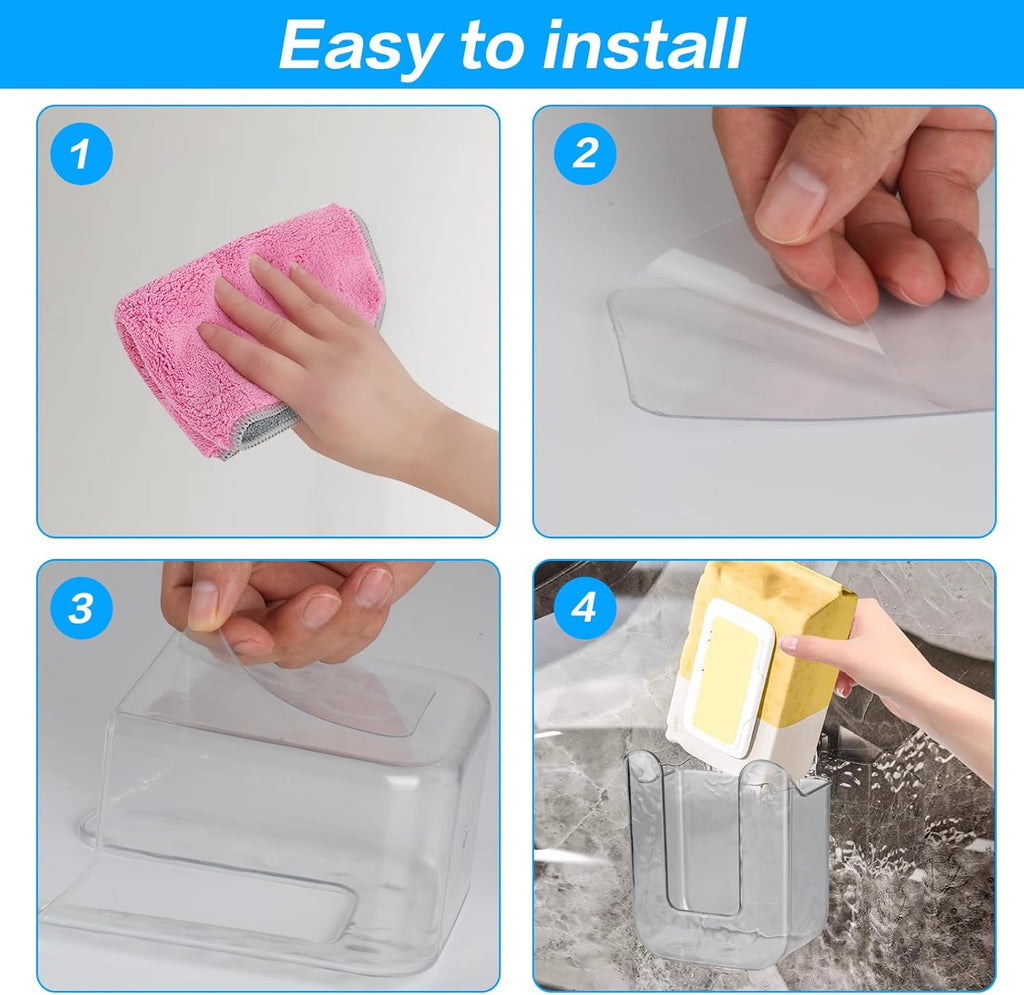 Easy to install

1

2

3

4