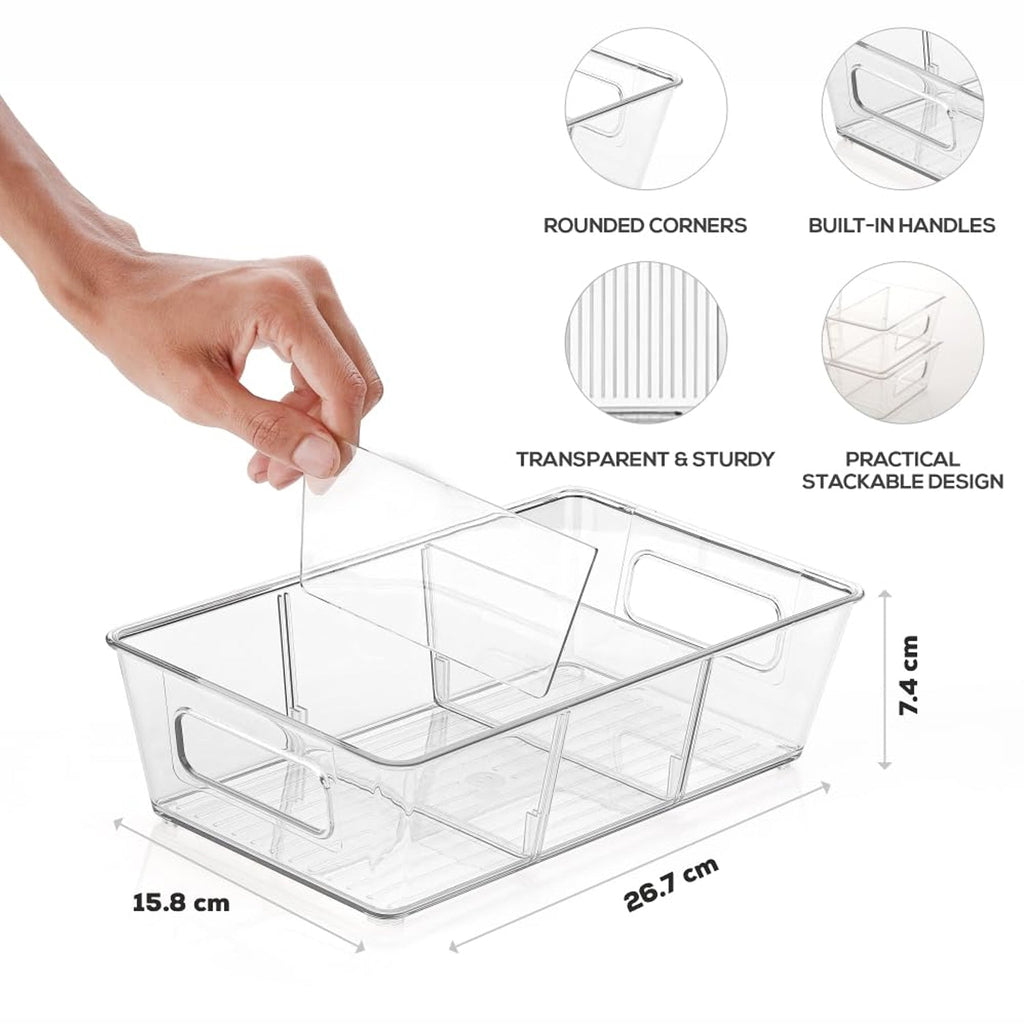 ROUNDED CORNERS

BUILT-IN HANDLES

TRANSPARENT & STURDY

PRACTICAL STACKABLE DESIGN

7.4 cm

15.8 cm

26.7 cm